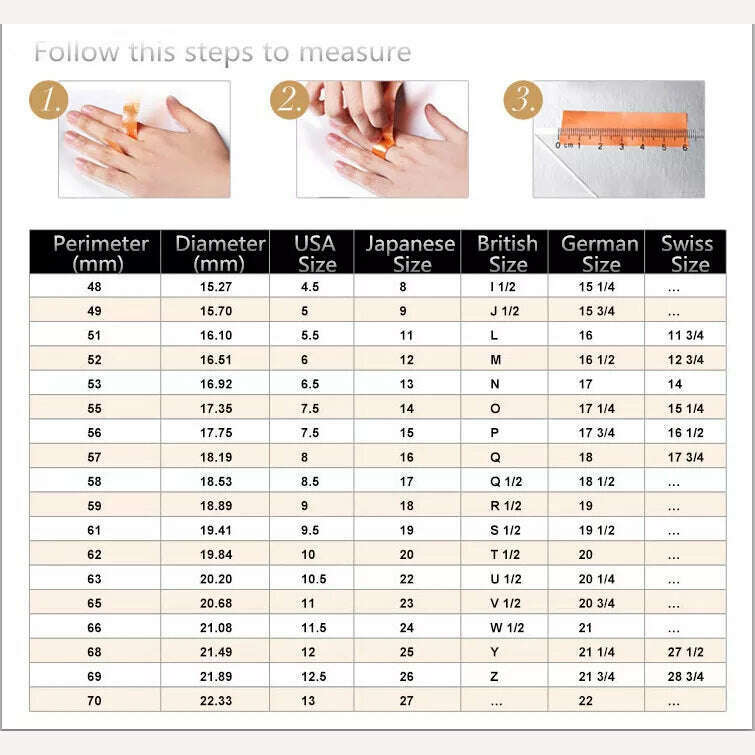 Follow this steps to measure

1.

2.

3.

0 cm 1 2 3 4 5 6

| Perimeter (mm) | Diameter (mm) | USA Size | Japanese Size | British Size | German Size | Swiss Size |
|---|---|---|---|---|---|---|
| 48 | 15.27 | 4.5 | 8 | I 1/2 | 15 1/4 | ... |
| 49 | 15.70 | 5 | 9 | J 1/2 | 15 3/4 | ... |
| 51 | 16.10 | 5.5 | 11 | L | 16 | 11 3/4 |
| 52 | 16.51 | 6 | 12 | M | 16 1/2 | 12 3/4 |
| 53 | 16.92 | 6.5 | 13 | N | 17 | 14 |
| 55 | 17.35 | 7.5 | 14 | O | 17 1/4 | 15 1/4 |
| 56 | 17.75 | 7.5 | 15 | P | 17 3/4 | 16 1/2 |
| 57 | 18.19 | 8 | 16 | Q | 18 | 17 3/4 |
| 58 | 18.53 | 8.5 | 17 | Q 1/2 | 18 1/2 | ... |
| 59 | 18.89 | 9 | 18 | R 1/2 | 19 | ... |
| 61 | 19.41 | 9.5 | 19 | S 1/2 | 19 1/2 | ... |
| 62 | 19.84 | 10 | 20 | T 1/2 | 20 | ... |
| 63 | 20.20 | 10.5 | 22 | U 1/2 | 20 1/4 | ... |
| 65 | 20.68 | 11 | 23 | V 1/2 | 20 3/4 | ... |
| 66 | 21.08 | 11.5 | 24 | W 1/2 | 21 | ... |
| 68 | 21.49 | 12 | 25 | Y | 21 1/4 | 27 1/2 |
| 69 | 21.89 | 12.5 | 26 | Z | 21 3/4 | 28 3/4 |
| 70 | 22.33 | 13 | 27 | ... | 22 | ... |